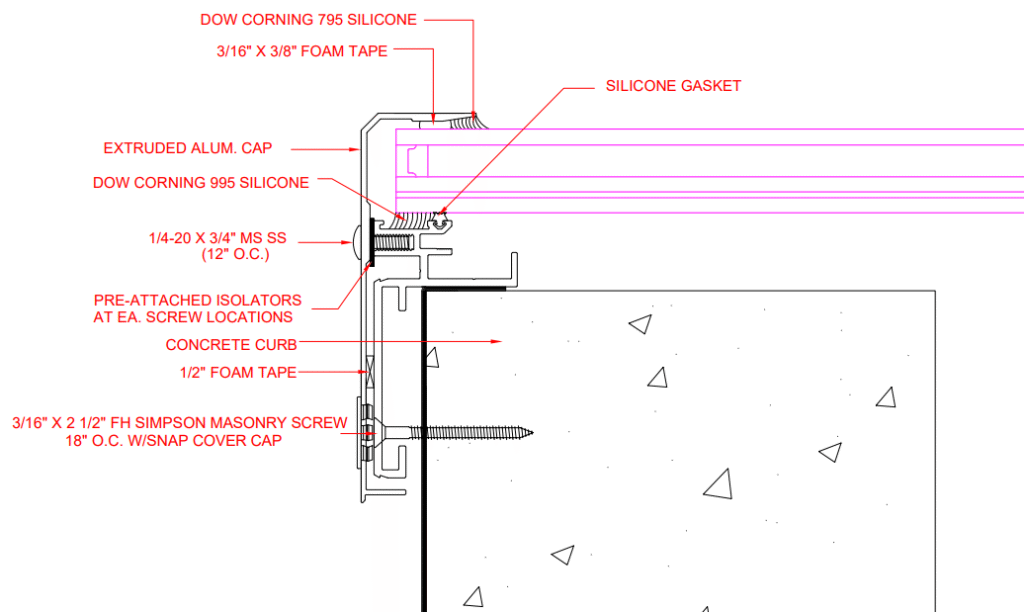 DOW CORNING 795 SILICONE

3/16" X 3/8" FOAM TAPE

SILICONE GASKET

EXTRUDED ALUM. CAP

DOW CORNING 995 SILICONE

1/4-20 X 3/4" MS SS (12" O.C.)

PRE-ATTACHED ISOLATORS AT EA. SCREW LOCATIONS

CONCRETE CURB

1/2" FOAM TAPE

3/16" X 2 1/2" FH SIMPSON MASONRY SCREW 18" O.C. W/SNAP COVER CAP